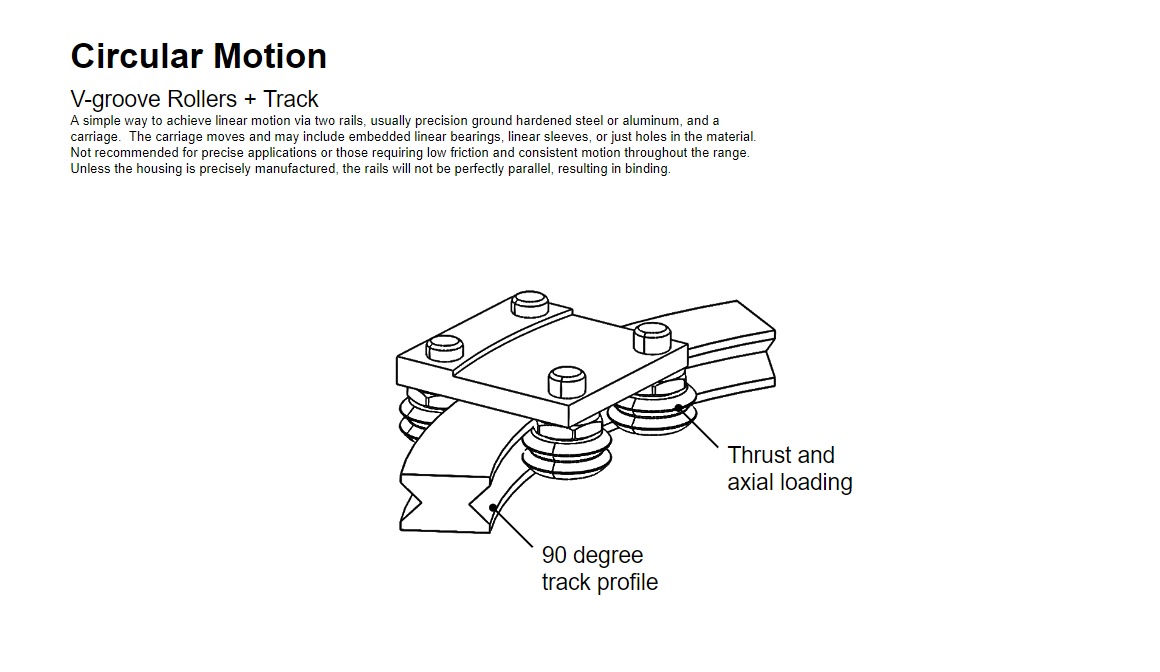 Circular Motion

V-groove Rollers + Track

A simple way to achieve linear motion via two rails, usually precision ground hardened steel or aluminum, and a carriage.  The carriage moves and may include embedded linear bearings, linear sleeves, or just holes in the material. Not recommended for precise applications or those requiring low friction and consistent motion throughout the range. Unless the housing is precisely manufactured, the rails will not be perfectly parallel, resulting in binding.

Thrust and axial loading

90 degree track profile