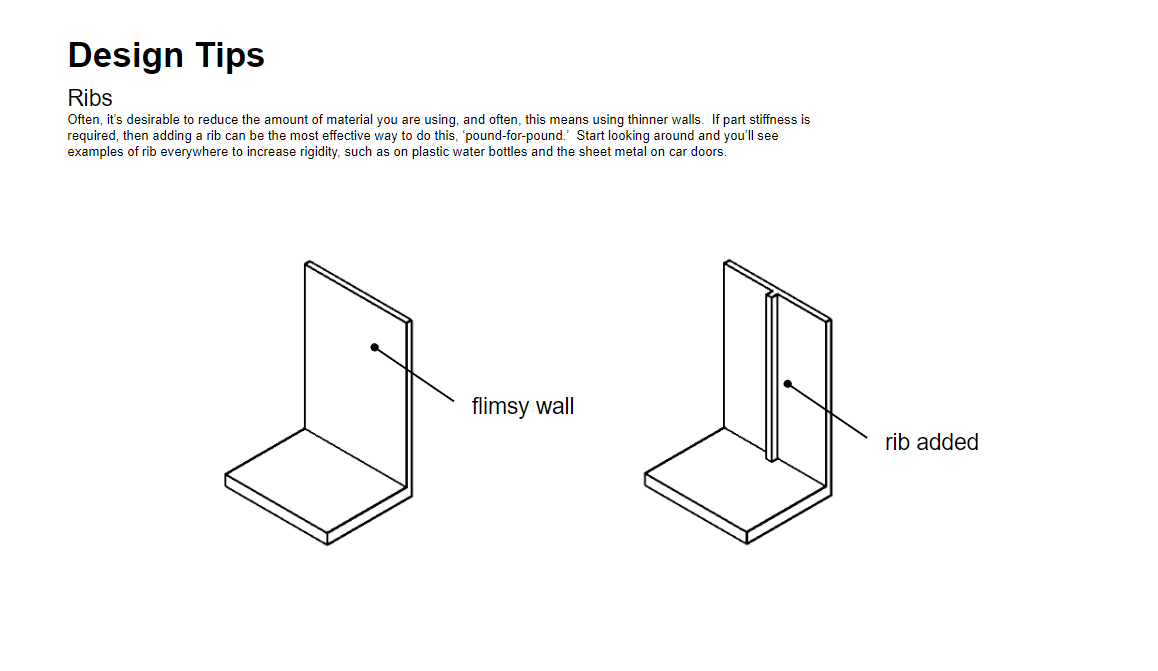 Design Tips

Ribs

Often, it's desirable to reduce the amount of material you are using, and often, this means using thinner walls. If part stiffness is required, then adding a rib can be the most effective way to do this, 'pound-for-pound.' Start looking around and you'll see examples of rib everywhere to increase rigidity, such as on plastic water bottles and the sheet metal on car doors.

flimsy wall

rib added