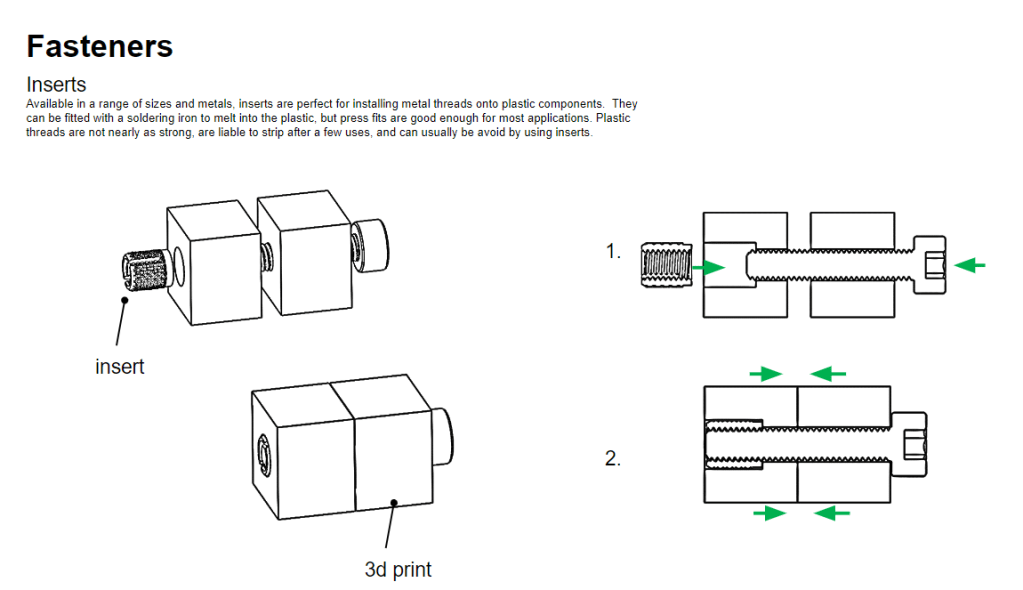 Fasteners

Inserts

Available in a range of sizes and metals, inserts are perfect for installing metal threads onto plastic components. They can be fitted with a soldering iron to melt into the plastic, but press fits are good enough for most applications. Plastic threads are not nearly as strong, are liable to strip after a few uses, and can usually be avoid by using inserts.

insert

3d print

1.

2.